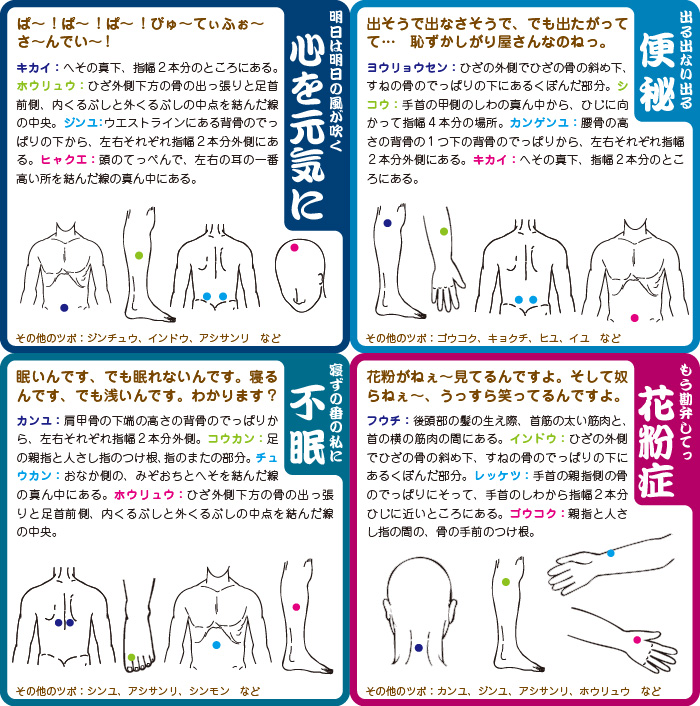 明日は明日の風が吹く
心を元気に

ぱ〜！ぱ〜！ぱ〜！ぴゅ〜てぃふぉ〜さ〜んでい〜！

キカイ：へその真下、指幅２本分のところにある。ホウリュウ：ひざ外側下方の骨の出っ張りと足首前側、内くるぶしと外くるぶしの中点を結んだ線の中央。ジンユ：ウエストラインにある背骨のでっぱりの下から、左右それぞれ指幅２本分外側にある。ヒャクエ：頭のてっぺんで、左右の耳の一番高い所を結んだ線の真ん中にある。

その他のツボ：ジンチュウ、インドウ、アシサンリ　など

出る出ない出る
便秘

出そうで出なさそうで、でも出たがってて…　恥ずかしがり屋さんなのねっ。

ヨウリョウセン：ひざの外側でひざの骨の斜め下、すねの骨のでっぱりの下にあるくぼんだ部分。シコウ：手首の甲側のしわの真ん中から、ひじに向かって指幅４本分の場所。カンゲンユ：腰骨の高さの背骨の１つ下の背骨のでっぱりから、左右それぞれ指幅２本分外側にある。キカイ：へその真下、指幅２本分のところにある。

その他のツボ：ゴウコク、キョクチ、ヒユ、イユ　など

寝ずの番の私に
不眠

眠いんです、でも眠れないんです。寝るんです、でも浅いんです。わかります？

カンユ：肩甲骨の下端の高さの背骨のでっぱりから、左右それぞれ指幅２本分外側。コウカン：足の親指と人さし指のつけ根、指のまたの部分。チュウカン：おなか側の、みぞおちとへそを結んだ線の真ん中にある。ホウリュウ：ひざ外側下方の骨の出っ張りと足首前側、内くるぶしと外くるぶしの中点を結んだ線の中央。

その他のツボ：シンユ、アシサンリ、シンモン　など

もう勘弁してっ
花粉症

花粉がねぇ〜見てるんですよ。そして奴らねぇ〜、うっすら笑ってるんですよ。

フウチ：後頭部の髪の生え際、首筋の太い筋肉と、首の横の筋肉の間にある。インドウ：ひざの外側でひざの骨の斜め下、すねの骨のでっぱりの下にあるくぼんだ部分。レッケツ：手首の親指側の骨のでっぱりにそって、手首のしわから指幅２本分ひじに近いところにある。ゴウコク：親指と人さし指の間の、骨の手前のつけ根。

その他のツボ：カンユ、ジンユ、アシサンリ、ホウリュウ　など